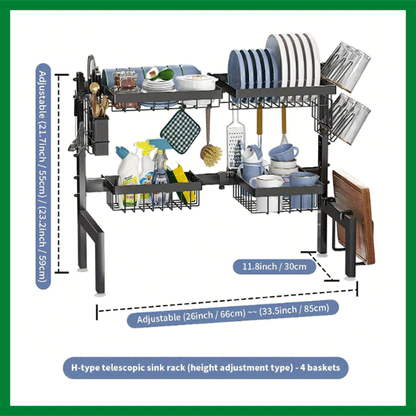 Adjustable (21.7inch / 55cm) / (23.2inch / 59cm)

11.8inch / 30cm

Adjustable (26inch / 66cm) ~~ (33.5inch / 85cm)

H-type telescopic sink rack (height adjustment type) - 4 baskets